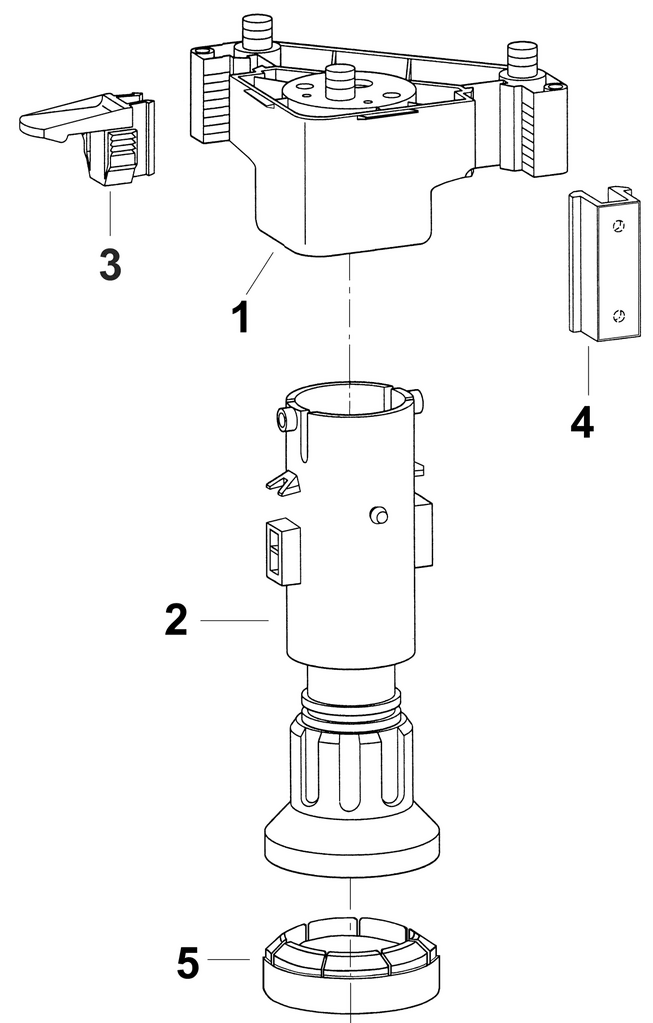 3

1

4

2

5