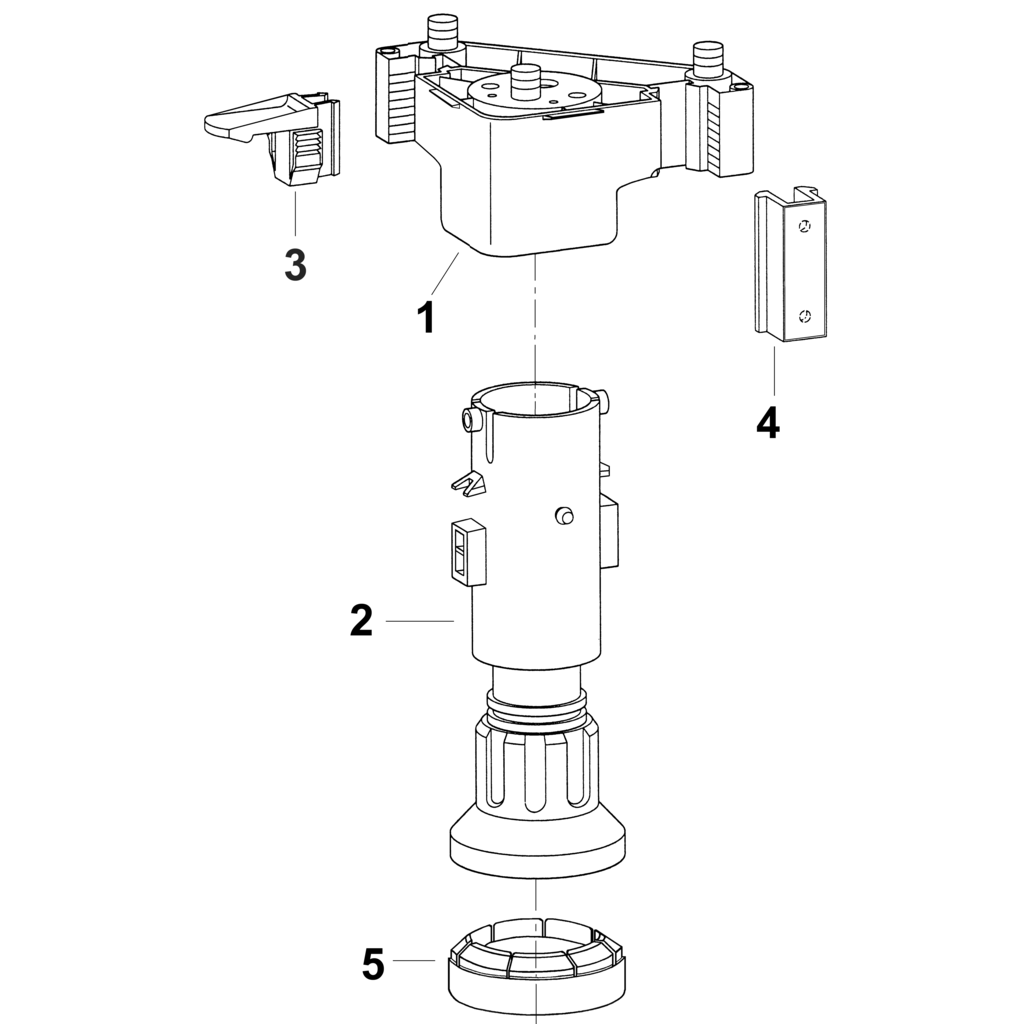 3
1
4
2
5